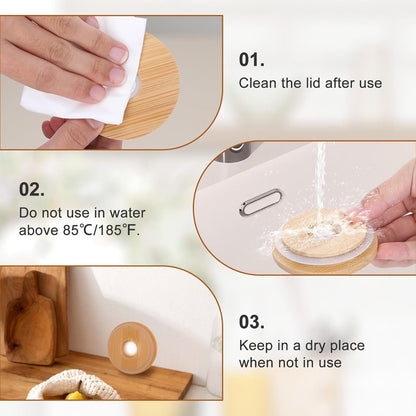 01.
Clean the lid after use

02.
Do not use in water above 85℃/185℉.

03.
Keep in a dry place when not in use