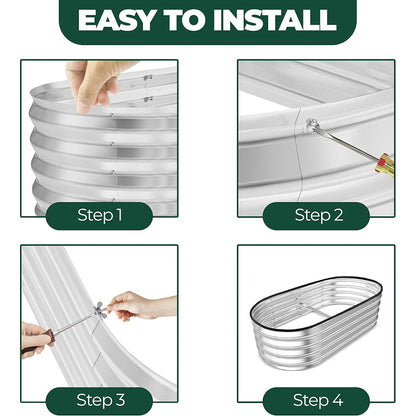 EASY TO INSTALL

Step 1

Step 2

Step 3

Step 4