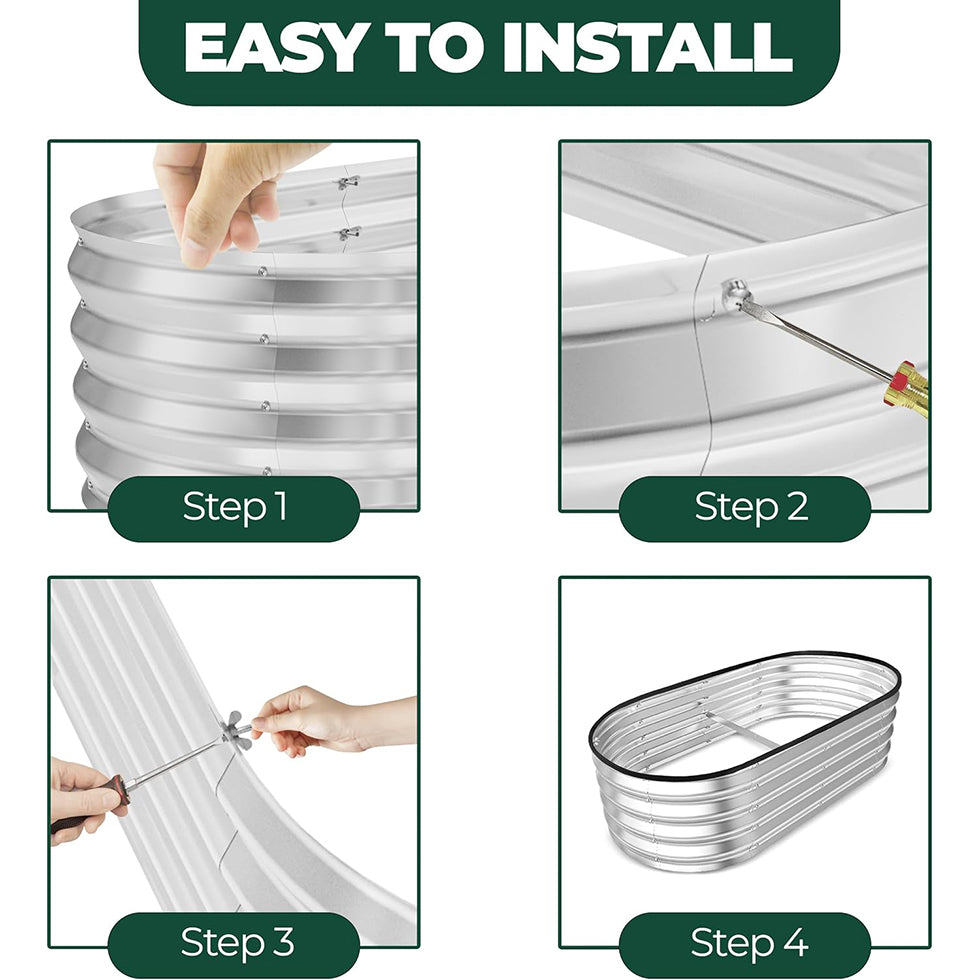 EASY TO INSTALL

Step 1

Step 2

Step 3

Step 4