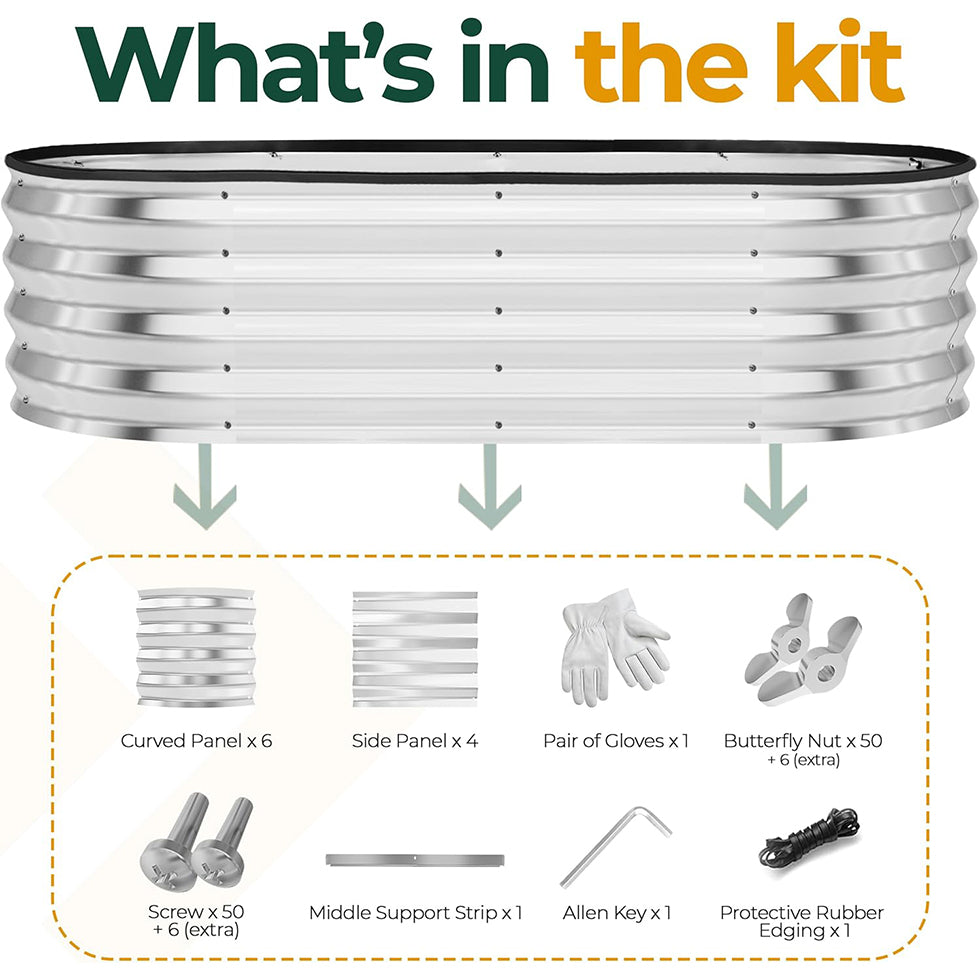 What's in the kit

Curved Panel x 6

Side Panel x 4

Pair of Gloves x 1

Butterfly Nut x 50 + 6 (extra)

Screw x 50 + 6 (extra)

Middle Support Strip x 1

Allen Key x 1

Protective Rubber Edging x 1