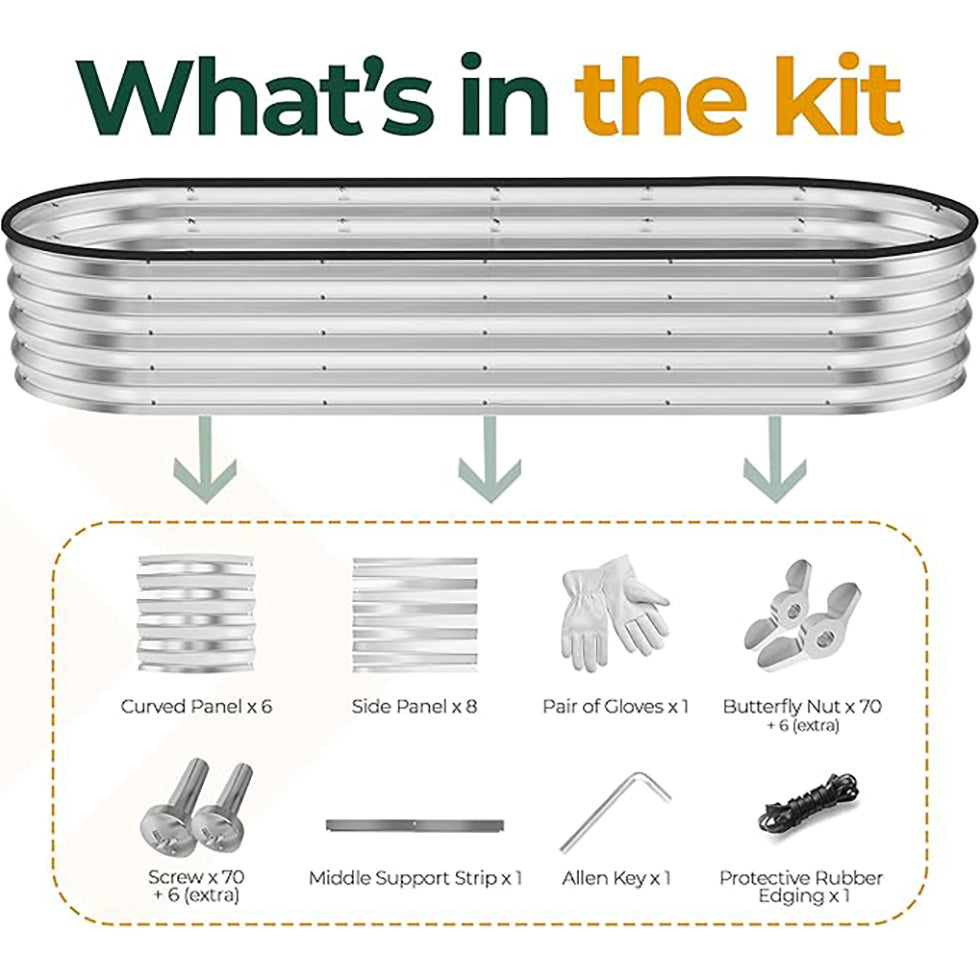 What's in the kit

Curved Panel x 6

Side Panel x 8

Pair of Gloves x 1

Butterfly Nut x 70 + 6 (extra)

Screw x 70 + 6 (extra)

Middle Support Strip x 1

Allen Key x 1

Protective Rubber Edging x 1