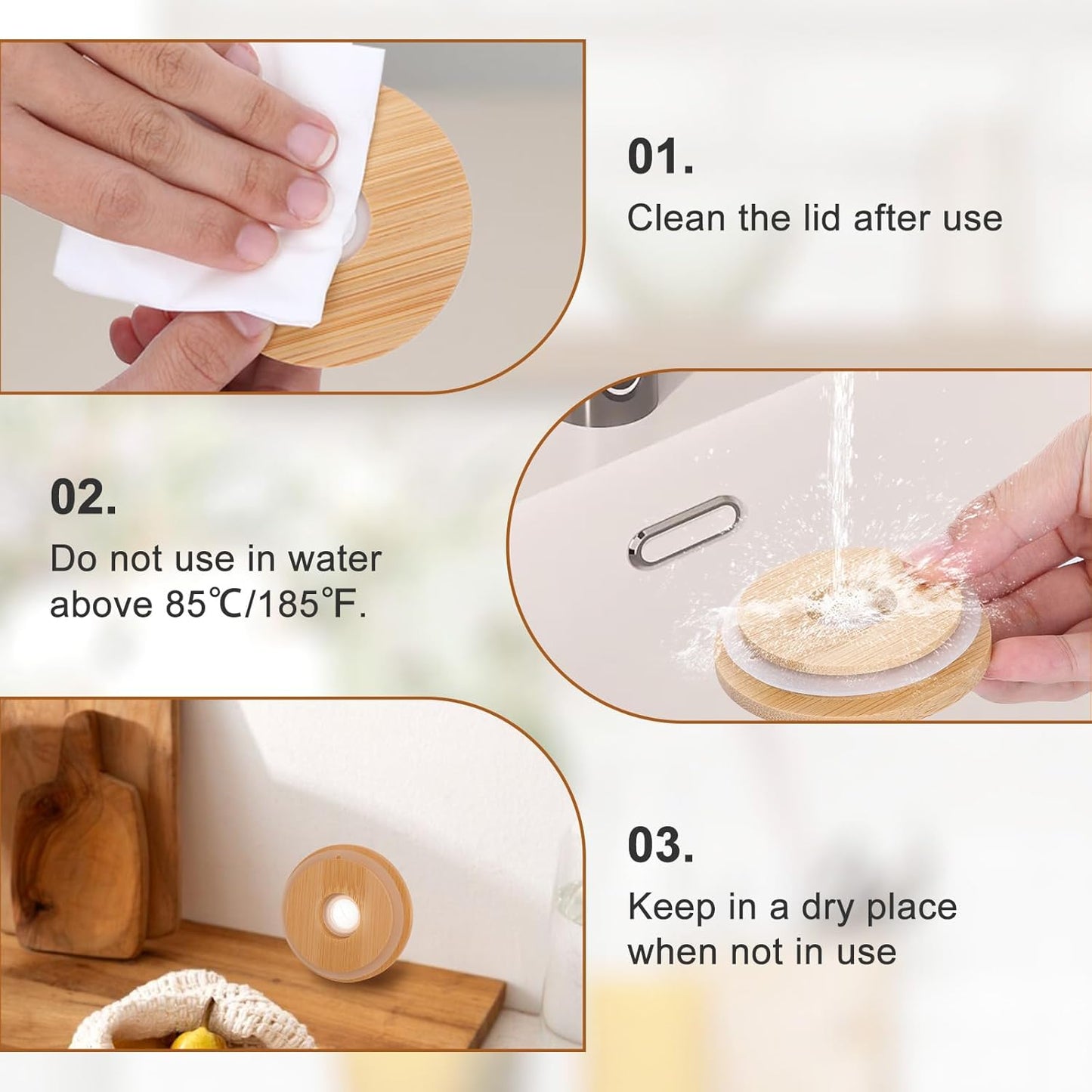 01.
Clean the lid after use

02.
Do not use in water above 85℃/185℉.

03.
Keep in a dry place when not in use